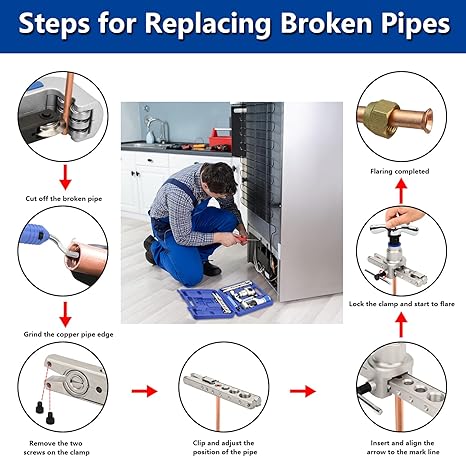 Steps for Replacing Broken Pipes

Cut off the broken pipe

Grind the copper pipe edge

Remove the two screws on the clamp

Clip and adjust the position of the pipe

Insert and align the arrow to the mark line

Lock the clamp and start to flare

Flaring completed