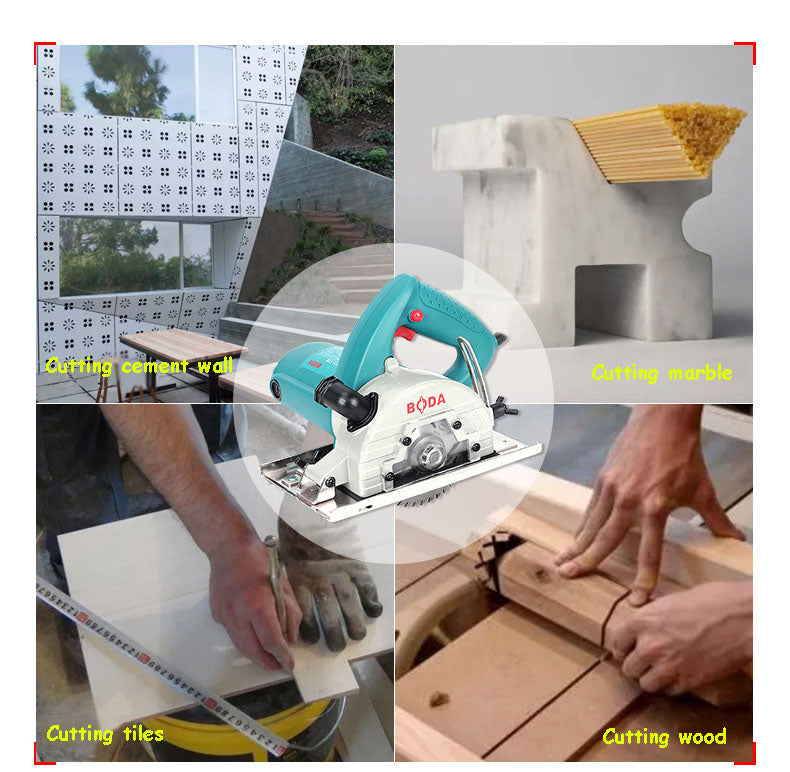 Cutting cement wall

Cutting marble

BODA

Cutting tiles

Cutting wood